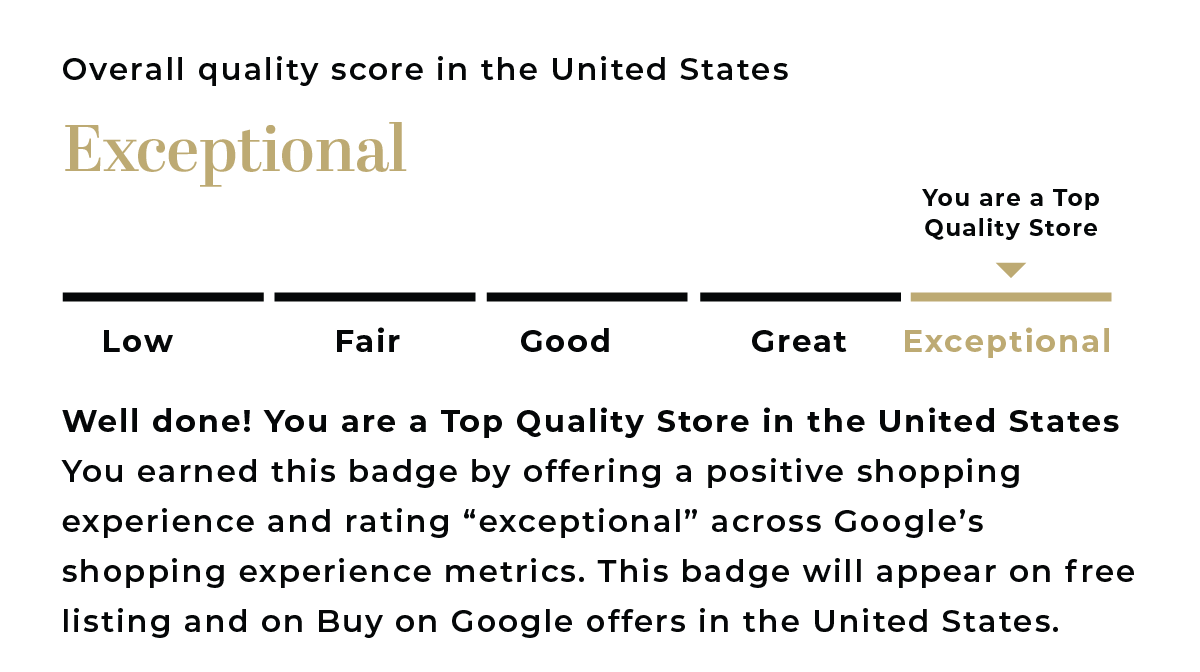 Overall quality score in the United States

Exceptional

You are a Top
Quality Store

Low

Fair

Good

Great

Exceptional

Well done! You are a Top Quality Store in the United States

You earned this badge by offering a positive shopping experience and rating "exceptional" across Google's shopping experience metrics. This badge will appear on free listing and on Buy on Google offers in the United States.